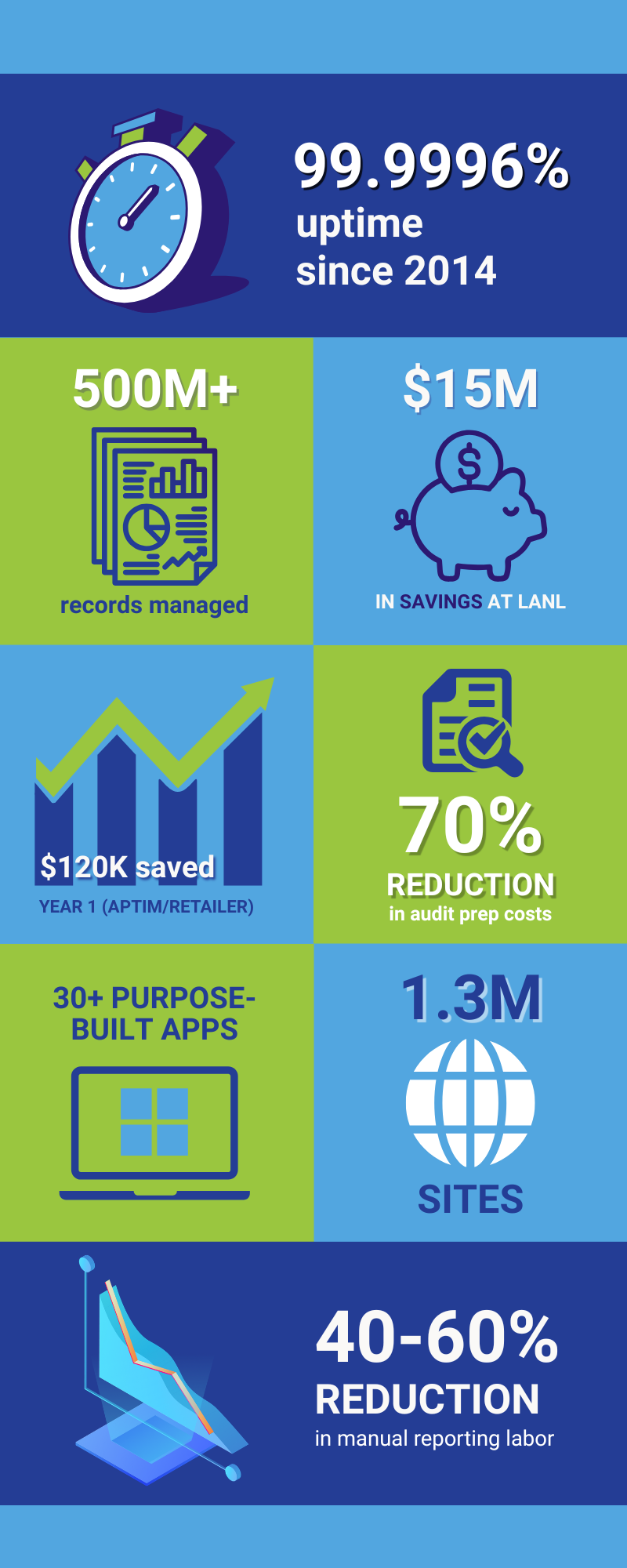 99.9996%
uptime
since 2014

500M+
records managed

$15M
IN SAVINGS AT LANL

$120K saved
YEAR 1 (APTIM/RETAILER)

70%
REDUCTION
in audit prep costs

30+ PURPOSE-BUILT APPS

1.3M
SITES

40-60%
REDUCTION
in manual reporting labor