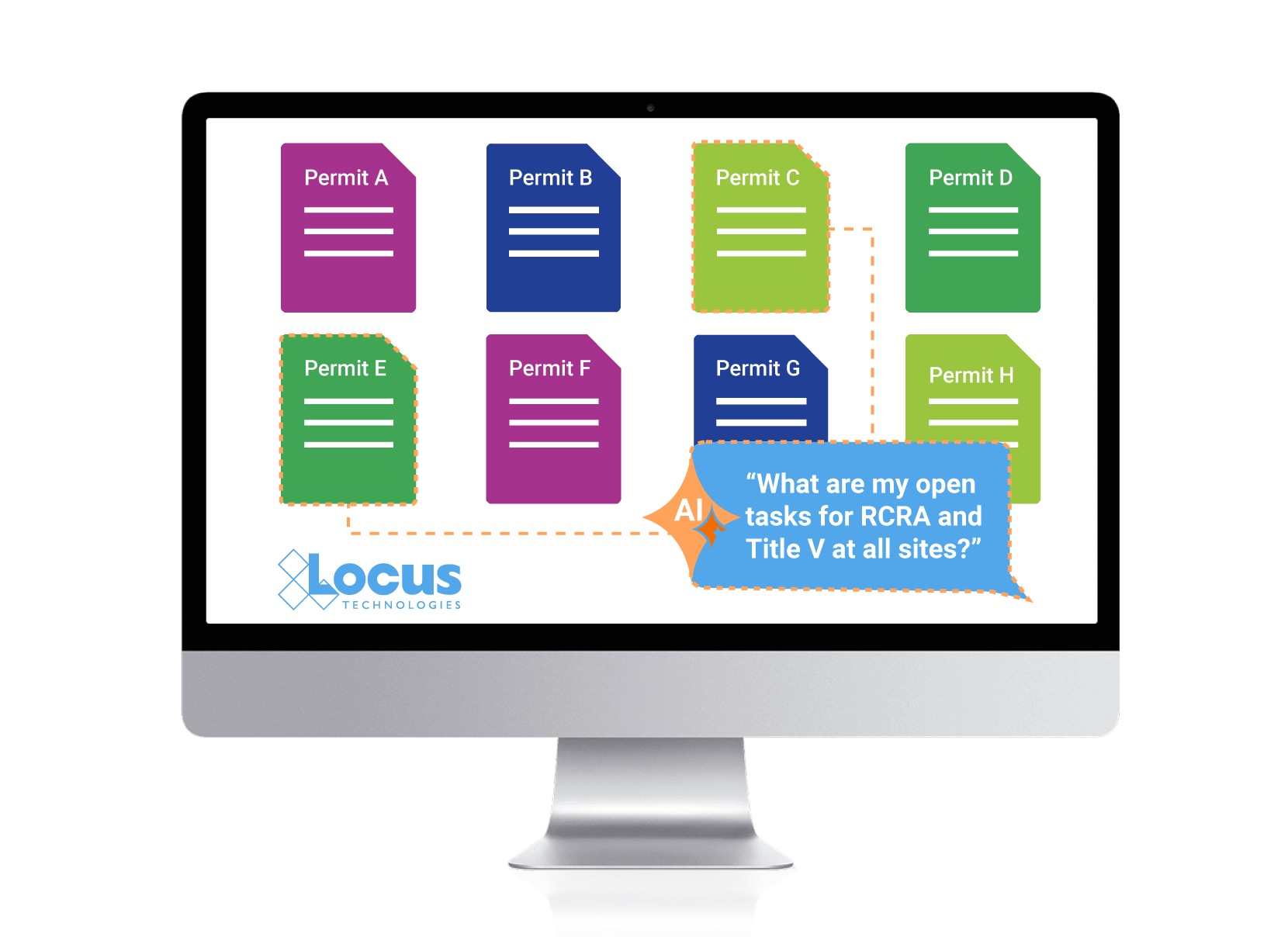 Permit A

Permit B

Permit C

Permit D

Permit E

Permit F

Permit G

Permit H

AI

“What are my open tasks for RCRA and Title V at all sites?”

Locus
TECHNOLOGIES