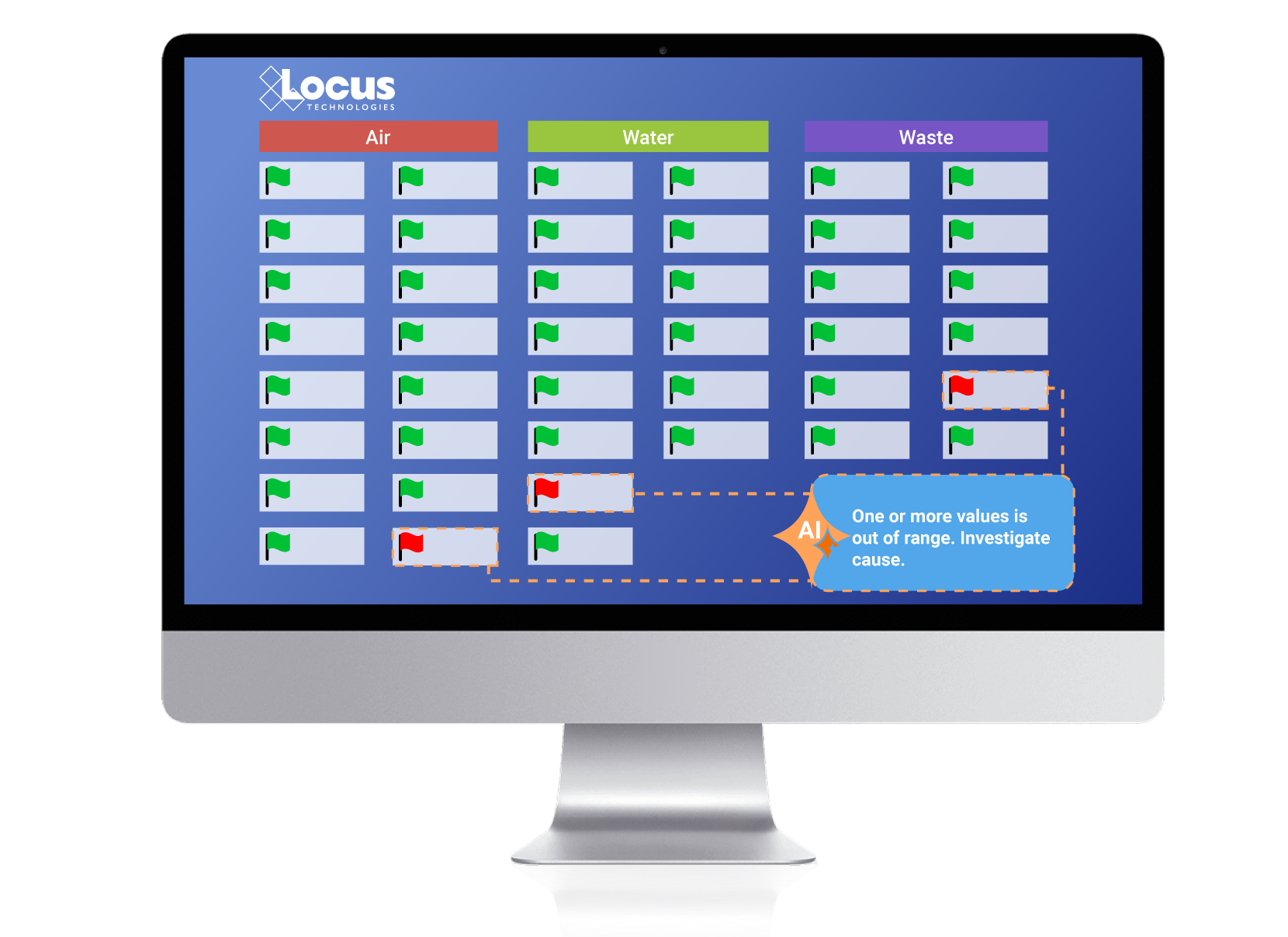 Locus
TECHNOLOGIES

Air

Water

Waste

AI

One or more values is out of range. Investigate cause.