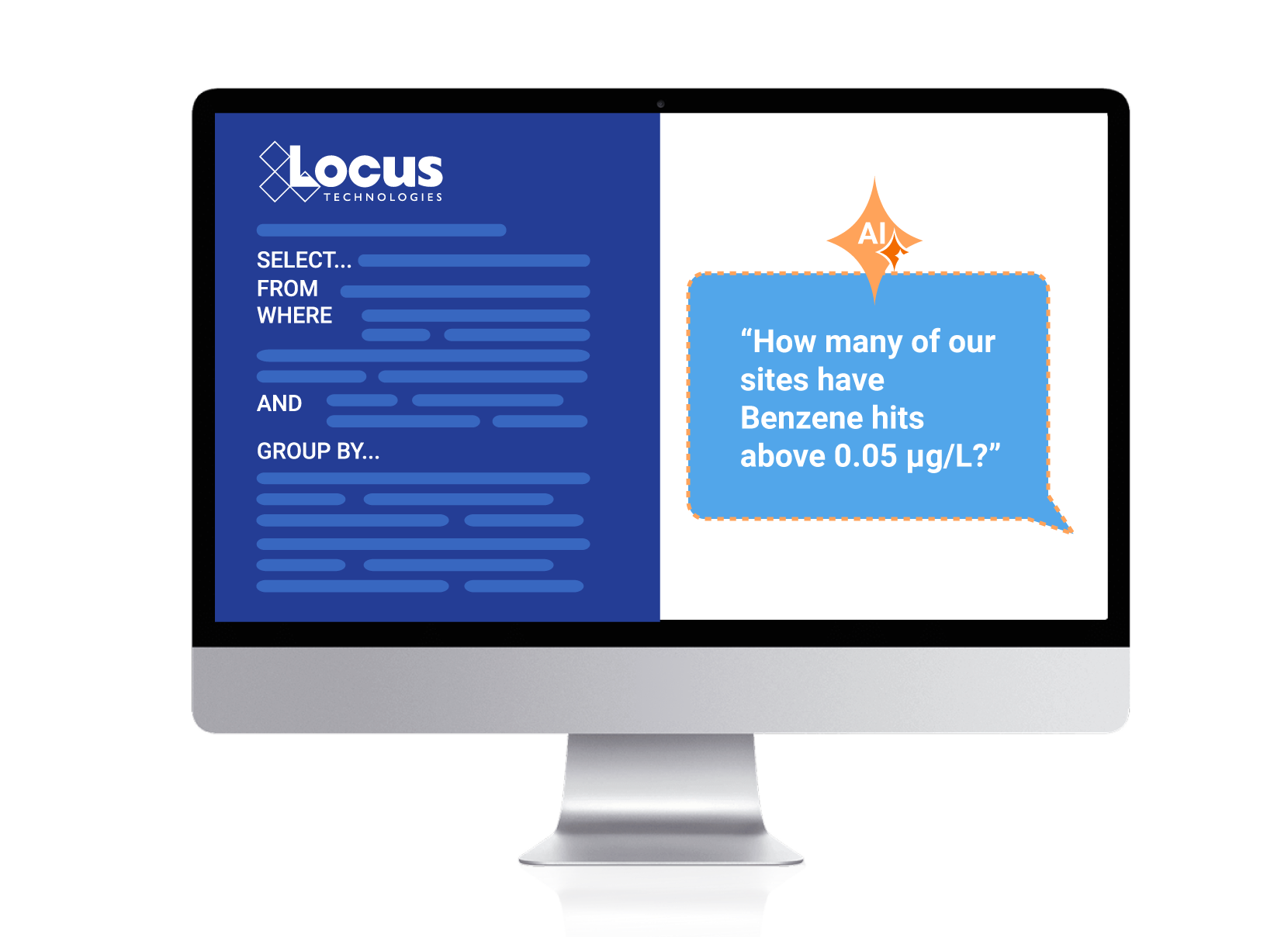 Locus
TECHNOLOGIES

SELECT...
FROM
WHERE

AND

GROUP BY...

AI

“How many of our sites have Benzene hits above 0.05 µg/L?”