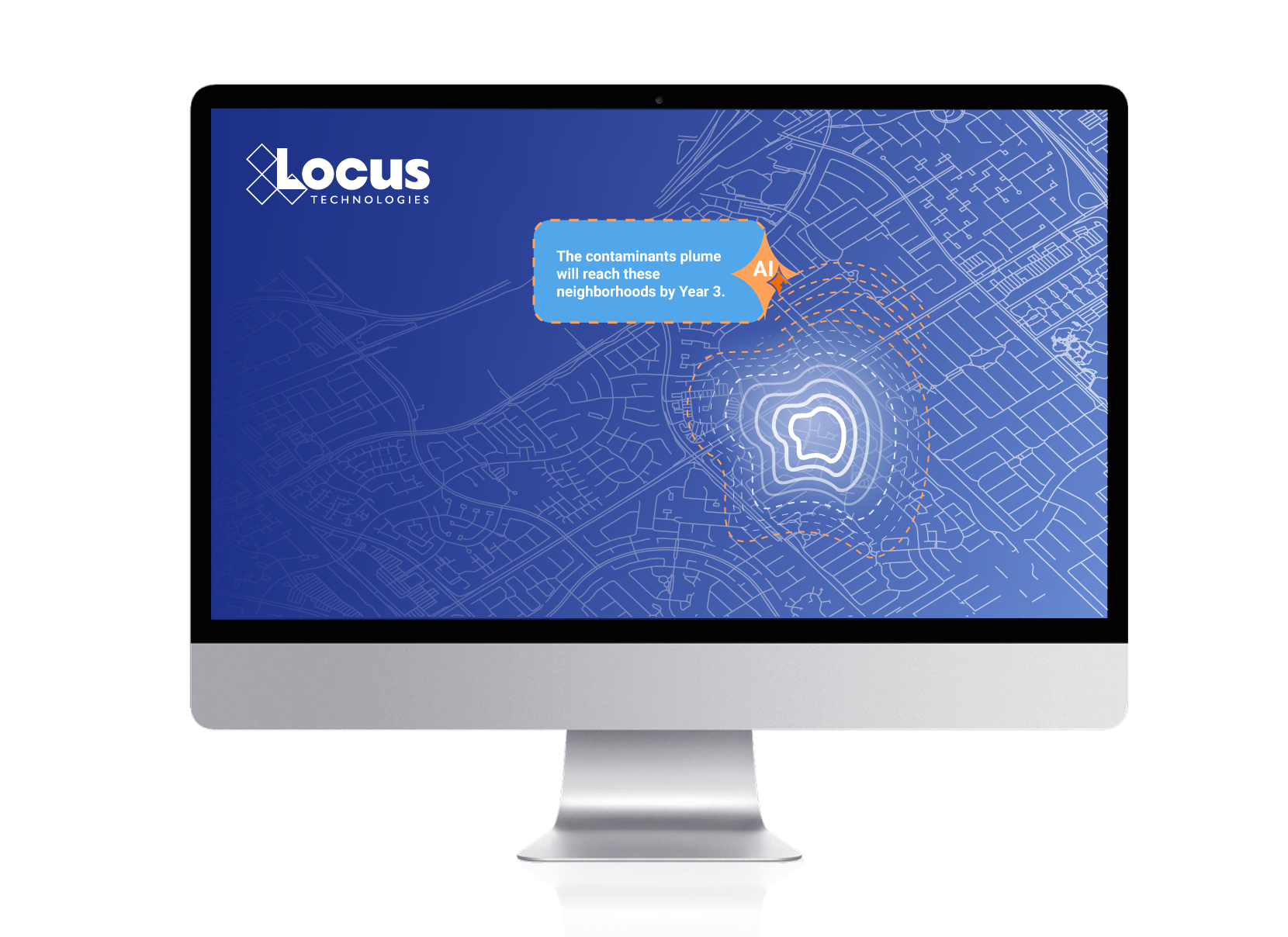 Locus
TECHNOLOGIES

The contaminants plume will reach these neighborhoods by Year 3.

AI