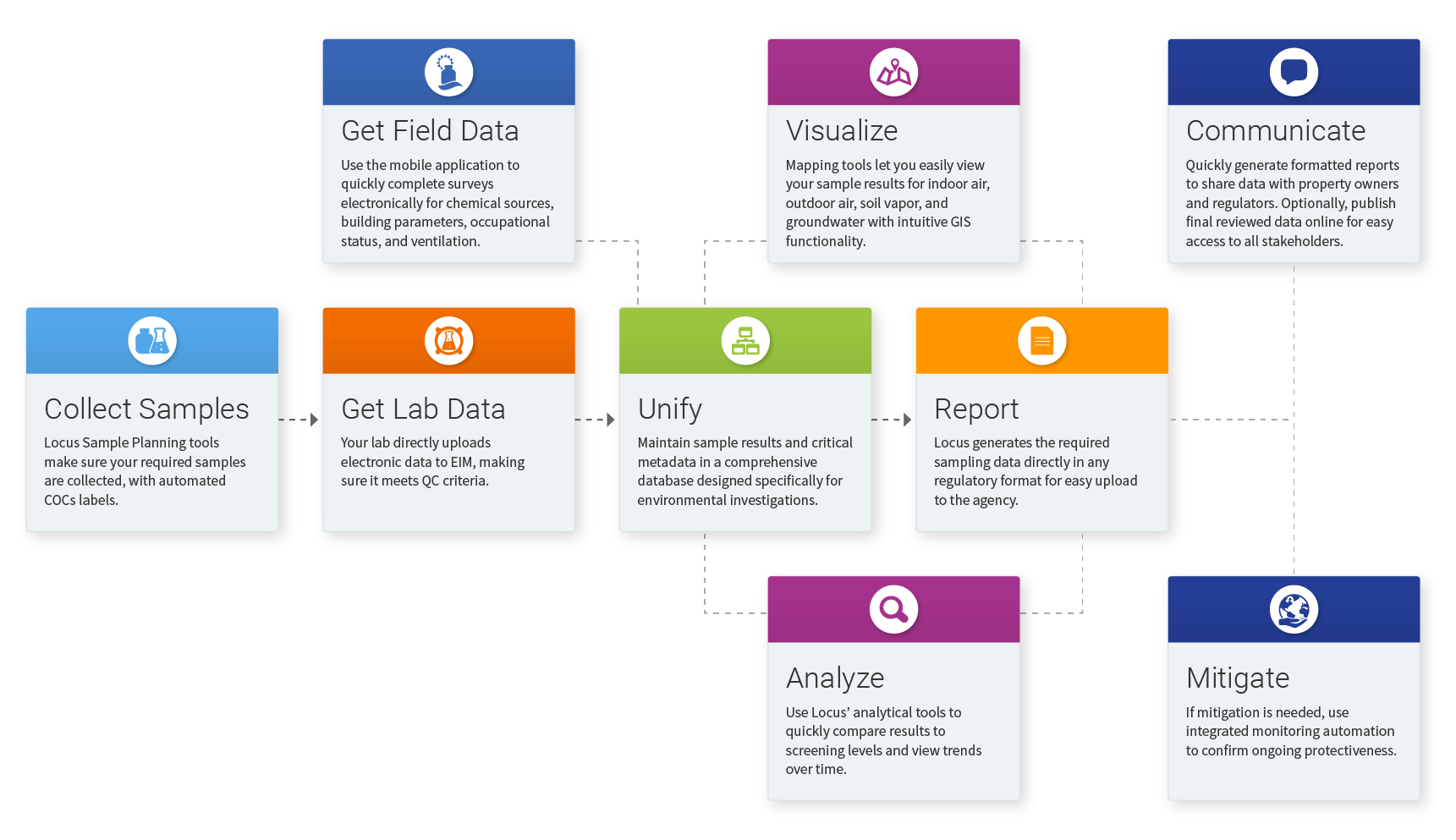 Get Field Data

Use the mobile application to quickly complete surveys electronically for chemical sources, building parameters, occupational status, and ventilation.

Visualize

Mapping tools let you easily view your sample results for indoor air, outdoor air, soil vapor, and groundwater with intuitive GIS functionality.

Communicate

Quickly generate formatted reports to share data with property owners and regulators. Optionally, publish final reviewed data online for easy access to all stakeholders.

Collect Samples

Locus Sample Planning tools make sure your required samples are collected, with automated COCs labels.

Get Lab Data

Your lab directly uploads electronic data to EIM, making sure it meets QC criteria.

Unify

Maintain sample results and critical metadata in a comprehensive database designed specifically for environmental investigations.

Report

Locus generates the required sampling data directly in any regulatory format for easy upload to the agency.

Analyze

Use Locus' analytical tools to quickly compare results to screening levels and view trends over time.

Mitigate

If mitigation is needed, use integrated monitoring automation to confirm ongoing protectiveness.