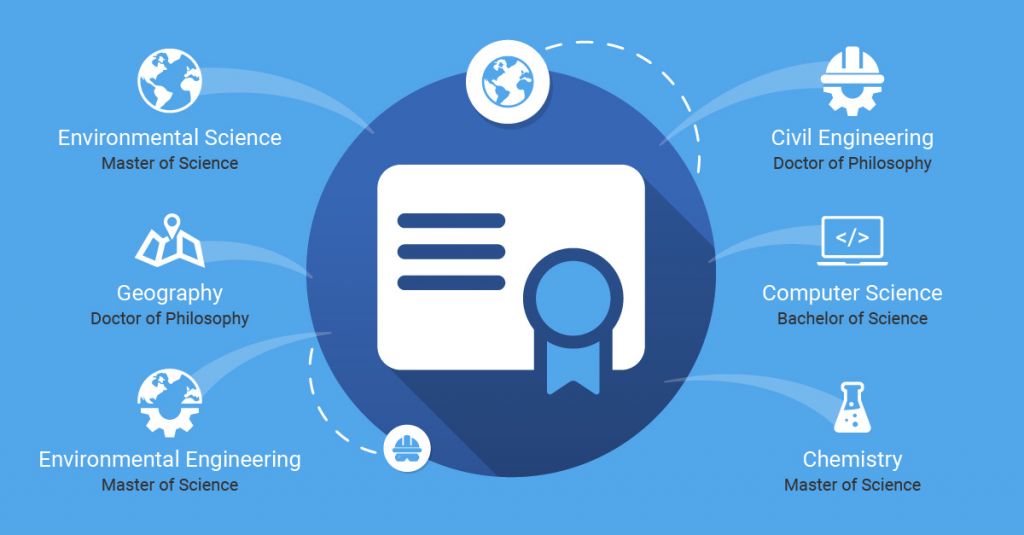 Environmental Science
Master of Science

Geography
Doctor of Philosophy

Environmental Engineering
Master of Science

Civil Engineering
Doctor of Philosophy

</>

Computer Science
Bachelor of Science

Chemistry
Master of Science